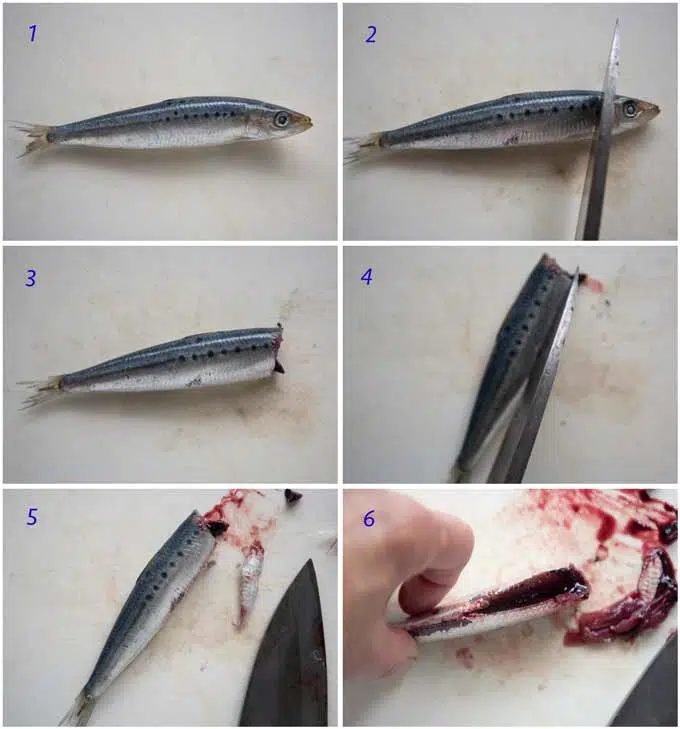 1

2

3

4

5

6