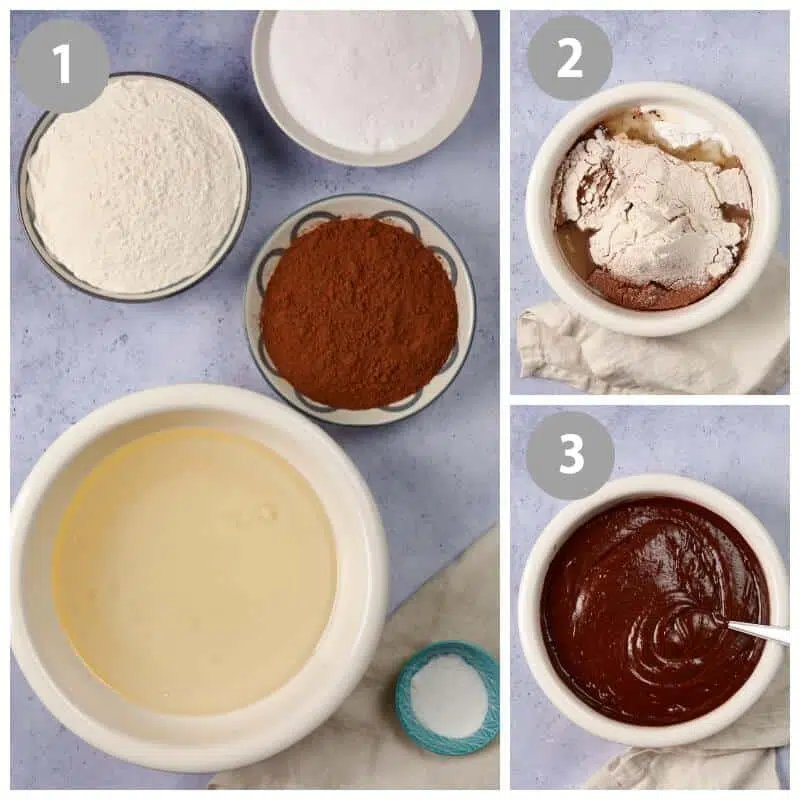 1

2

3